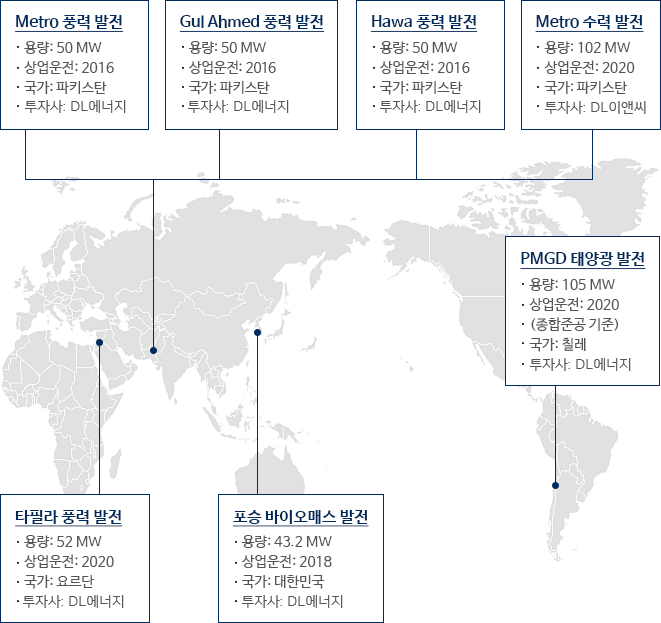 Metro 풍력 발전
· 용량: 50 MW
· 상업운전: 2016
· 국가: 파키스탄
· 투자사: DL에너지

Gul Ahmed 풍력 발전
· 용량: 50 MW
· 상업운전: 2016
· 국가: 파키스탄
· 투자사: DL에너지

Hawa 풍력 발전
· 용량: 50 MW
· 상업운전: 2016
· 국가: 파키스탄
· 투자사: DL에너지

Metro 수력 발전
· 용량: 102 MW
· 상업운전: 2020
· 국가: 파키스탄
· 투자사: DL이앤씨

PMGD 태양광 발전
· 용량: 105 MW
· 상업운전: 2020
· (종합준공 기준)
· 국가: 칠레
· 투자사: DL에너지

타필라 풍력 발전
· 용량: 52 MW
· 상업운전: 2020
· 국가: 요르단
· 투자사: DL에너지

포승 바이오매스 발전
· 용량: 43.2 MW
· 상업운전: 2018
· 국가: 대한민국
· 투자사: DL에너지